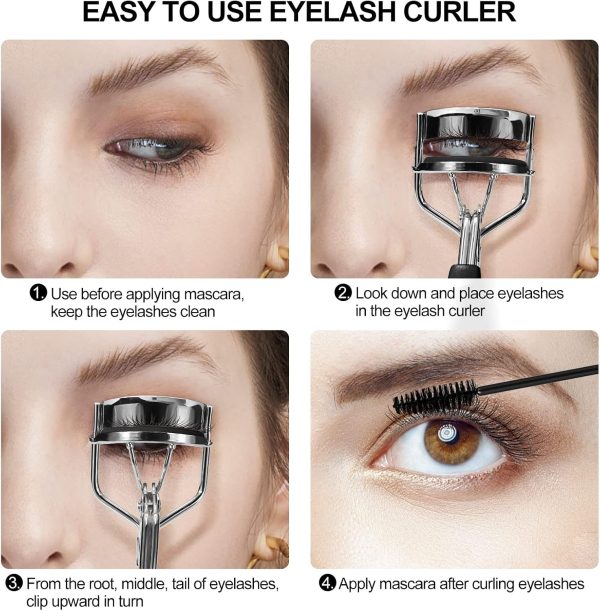 EASY TO USE EYELASH CURLER

1. Use before applying mascara, keep the eyelashes clean

2. Look down and place eyelashes in the eyelash curler

3. From the root, middle, tail of eyelashes, clip upward in turn

4. Apply mascara after curling eyelashes