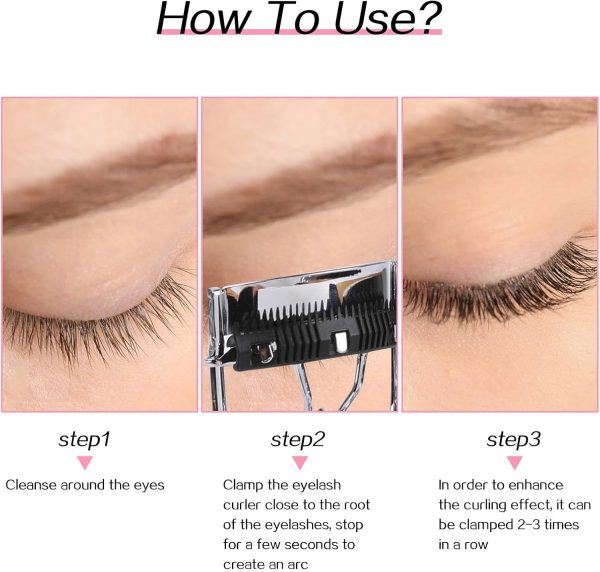 How To Use?

step1

Cleanse around the eyes

step2

Clamp the eyelash curler close to the root of the eyelashes, stop for a few seconds to create an arc

step3

In order to enhance the curling effect, it can be clamped 2-3 times in a row